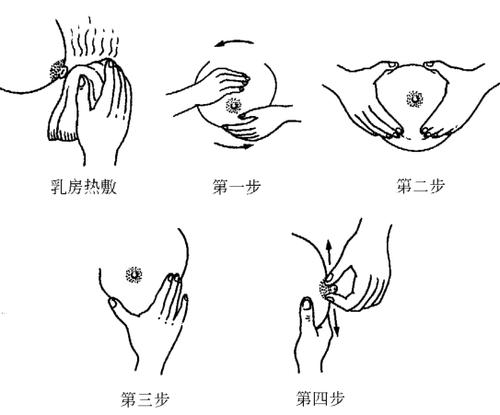 乳房热敷

第一步

第二步

第三步

第四步