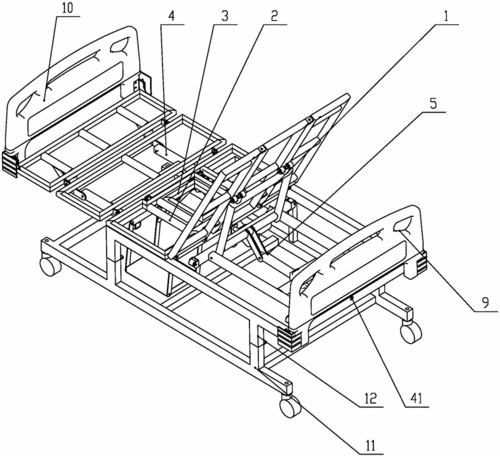 10
4
3
2
1
5
9
41
12
11