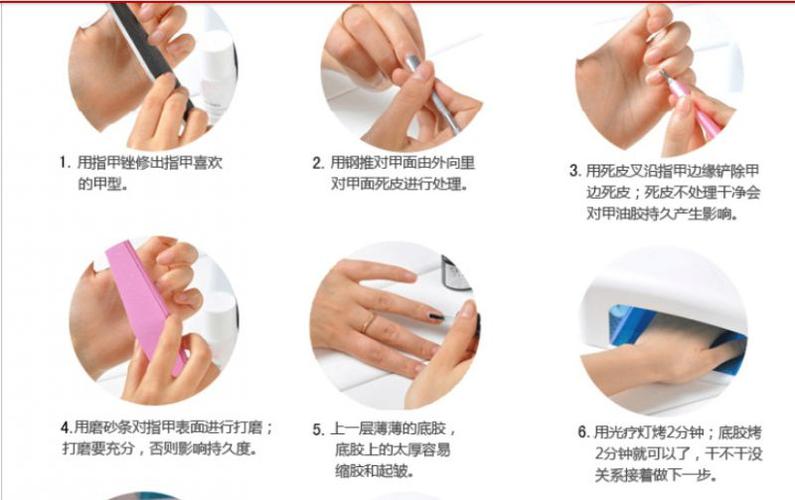 1. 用指甲锉修出指甲喜欢的甲型。

2. 用钢推对甲面由外向里对甲面死皮进行处理。

3. 用死皮叉沿指甲边缘铲除甲边死皮；死皮不处理干净会对甲油胶持久产生影响。

4.用磨砂条对指甲表面进行打磨；打磨要充分，否则影响持久度。

5. 上一层薄薄的底胶，底胶上的太厚容易缩胶和起皱。

6. 用光疗灯烤2分钟；底胶烤2分钟就可以了，干不干没关系接着做下一步。