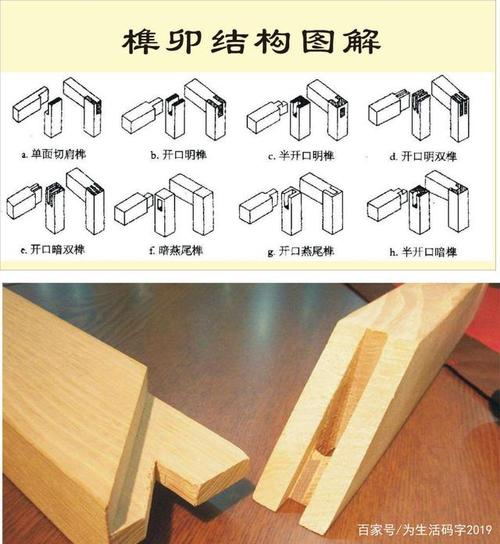 榫卯结构图解

a. 单面切肩榫

b. 开口明榫

c. 半开口明榫

d. 开口明双榫

e. 开口暗双榫

f. 暗燕尾榫

g. 开口燕尾榫

h. 半开口暗榫

百家号/为生活码字2019