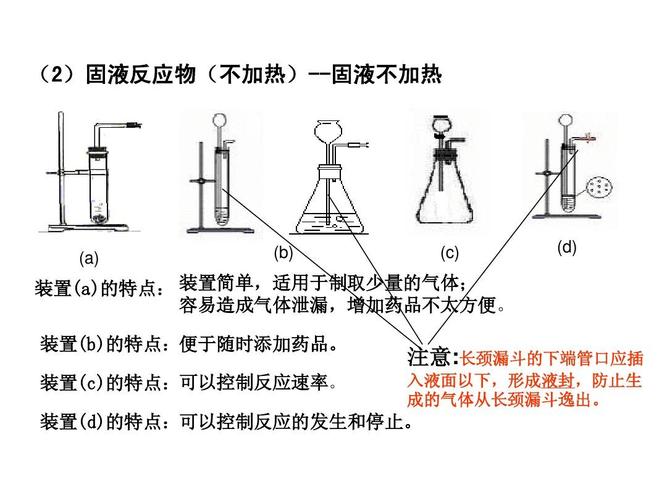 （2）固液反应物（不加热）--固液不加热

(a)

(b)

(c)

(d)

装置(a)的特点：装置简单，适用于制取少量的气体；容易造成气体泄漏，增加药品不太方便。

装置(b)的特点：便于随时添加药品。

装置(c)的特点：可以控制反应速率。

装置(d)的特点：可以控制反应的发生和停止。

注意:长颈漏斗的下端管口应插入液面以下，形成液封，防止生成的气体从长颈漏斗逸出。