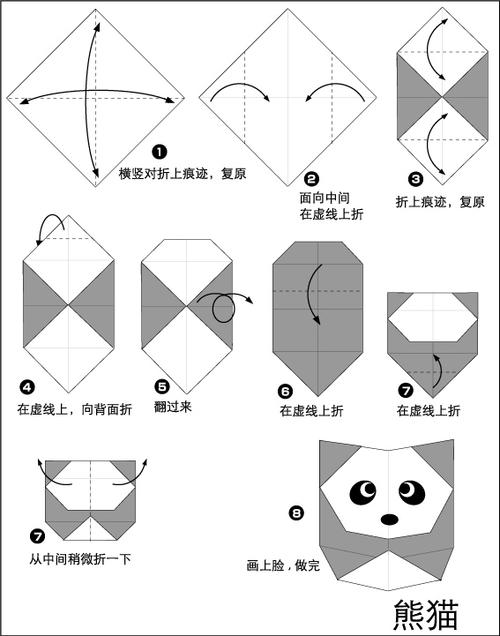 ❶
横竖对折上痕迹，复原

❷
面向中间
在虚线上折

❸
折上痕迹，复原

❹
在虚线上，向背面折

❺
翻过来

❻
在虚线上折

❼
在虚线上折

❼
从中间稍微折一下

❽
画上脸，做完

熊猫