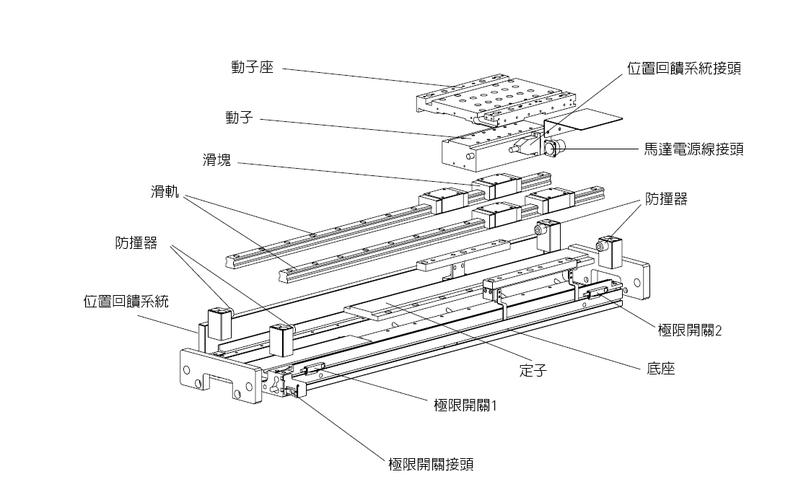 動子座
位置回饋系統接頭
動子
馬達電源線接頭
滑塊
滑軌
防撞器
防撞器
位置回饋系統
極限開關2
定子
底座
極限開關1
極限開關接頭