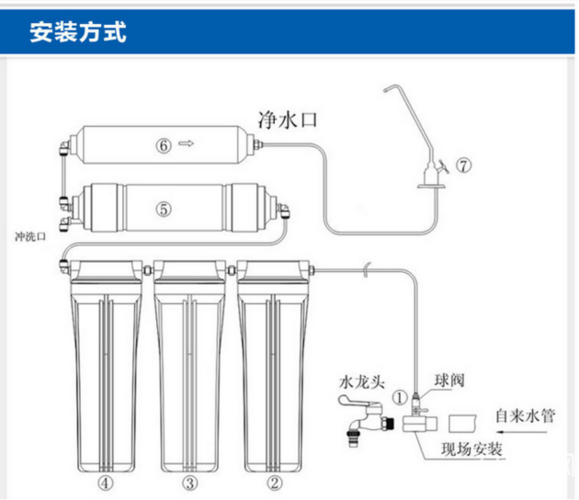 安装方式

净水口

⑥

⑦

⑤

冲洗口

水龙头

①

球阀

自来水管

现场安装

④

③

②