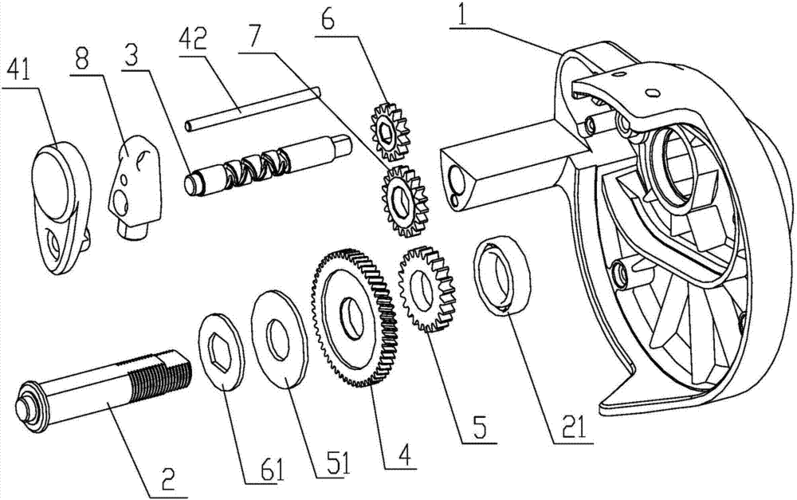 41
8
3
42
7
6
1
2
61
51
4
5
21