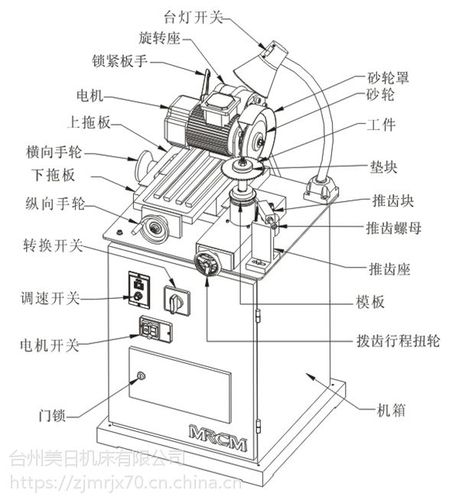 台灯开关
旋转座
锁紧板手
电机
上拖板
横向手轮
下拖板
纵向手轮
转换开关
调速开关
电机开关
门锁
砂轮罩
砂轮
工件
垫块
推齿块
推齿螺母
推齿座
模板
拨齿行程扭轮
机箱
MRCM
台州美日机床有限公司
https://zjmrjx70.cn.china.cn