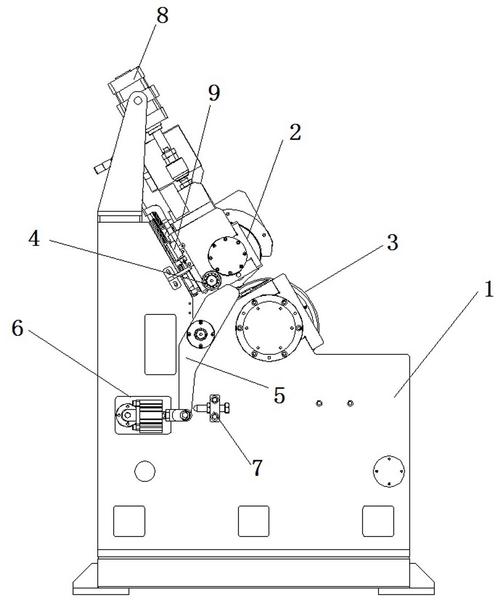 8
9
2
4
3
1
6
5
7