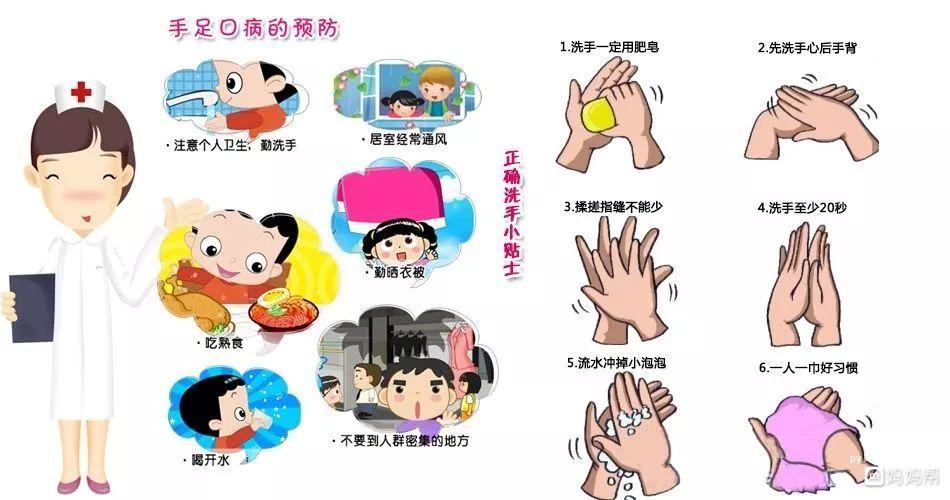 手足口病的预防

· 注意个人卫生，勤洗手

· 居室经常通风

· 勤晒衣被

· 吃熟食

· 喝开水

· 不要到人群密集的地方

正确洗手小贴士

1.洗手一定用肥皂

2.先洗手心后手背

3.揉搓指缝不能少

4.洗手至少20秒

5.流水冲掉小泡泡

6.一人一巾好习惯

妈妈帮