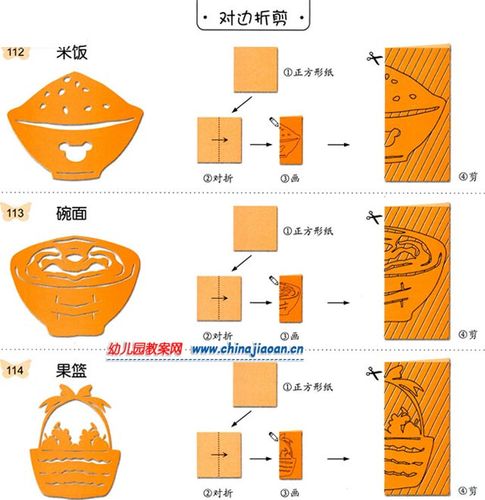 · 对边折剪 ·

112 米饭

①正方形纸

②对折 ③画 ④剪

113 碗面

①正方形纸

②对折 ③画 ④剪

幼儿园教案网 www.chinajiaoan.cn

114 果篮

①正方形纸

②对折 ③画 ④剪