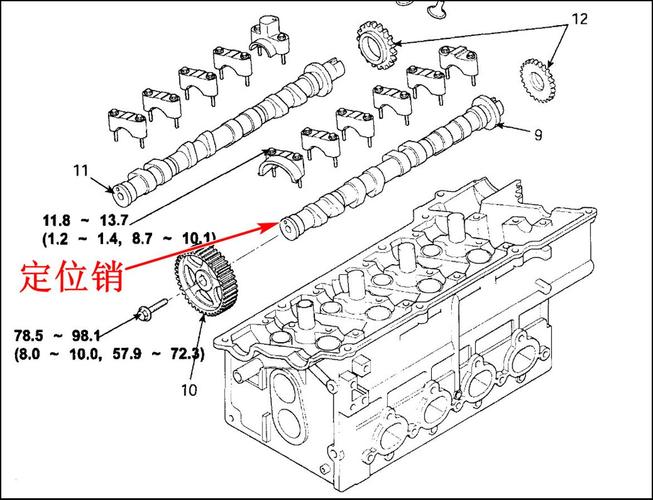 12

9

11

11.8 ~ 13.7
(1.2 ~ 1.4, 8.7 ~ 10.1)

定位销

78.5 ~ 98.1
(8.0 ~ 10.0, 57.9 ~ 72.3)

10