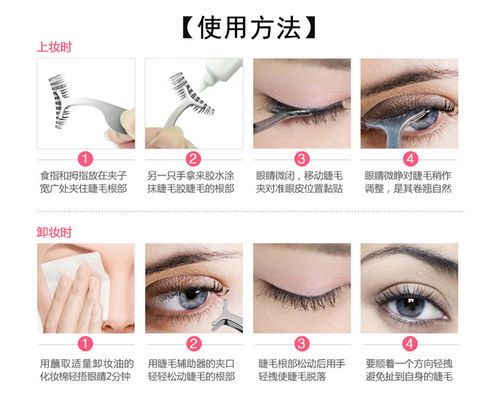 【使用方法】

上妆时

1
食指和拇指放在夹子宽广处夹住睫毛根部

2
另一只手拿来胶水涂抹睫毛胶睫毛的根部

3
眼睛微闭，移动睫毛夹对准眼皮位置黏贴

4
眼睛微睁对睫毛稍作调整，是其卷翘自然

卸妆时

1
用蘸取适量卸妆油的化妆棉轻捂眼睛2分钟

2
用睫毛辅助器的夹口轻轻松动睫毛的根部

3
睫毛根部松动后用手轻拽使睫毛脱落

4
要顺着一个方向轻拽避免扯到自身的睫毛