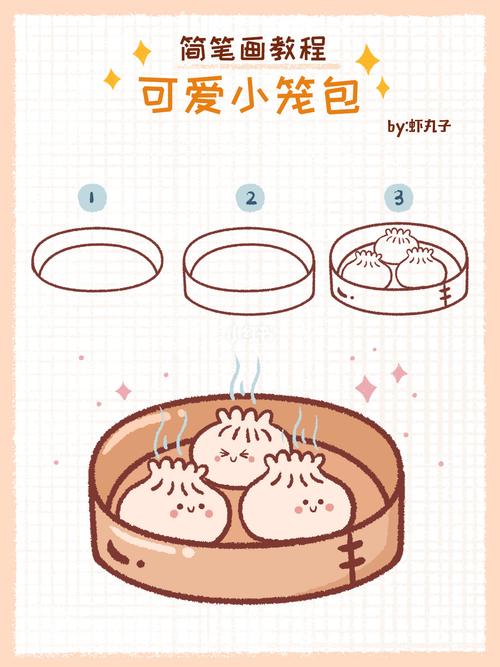 简笔画教程
可爱小笼包
by:虾丸子

1

2

3