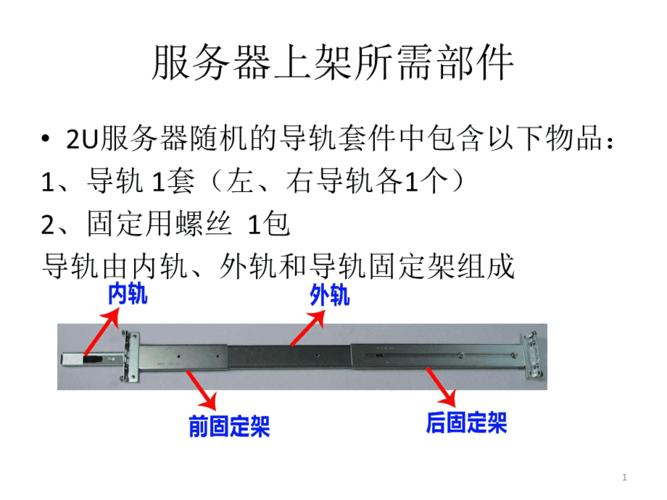 服务器上架所需部件

• 2U服务器随机的导轨套件中包含以下物品：

1、导轨 1套（左、右导轨各1个）

2、固定用螺丝 1包

导轨由内轨、外轨和导轨固定架组成

内轨

外轨

前固定架

后固定架

1