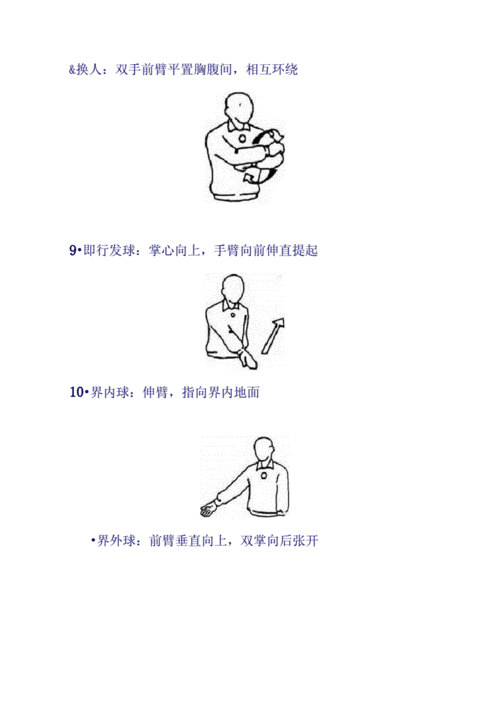 &换人：双手前臂平置胸腹间，相互环绕

9•即行发球：掌心向上，手臂向前伸直提起

10•界内球：伸臂，指向界内地面

•界外球：前臂垂直向上，双掌向后张开