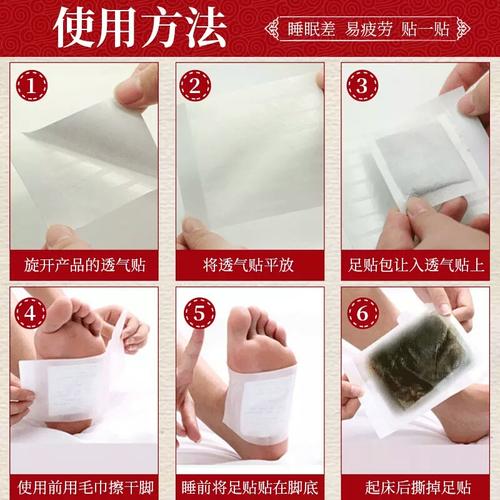 使用方法

睡眠差 易疲劳 贴一贴

1
旋开产品的透气贴

2
将透气贴平放

3
足贴包让入透气贴上

4
使用前用毛巾擦干脚

5
睡前将足贴贴在脚底

6
起床后撕掉足贴