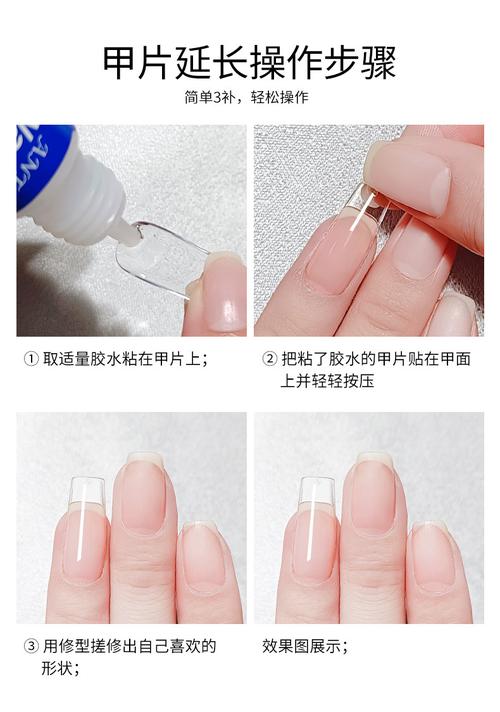 甲片延长操作步骤

简单3补，轻松操作

① 取适量胶水粘在甲片上；

② 把粘了胶水的甲片贴在甲面上并轻轻按压

③ 用修型搓修出自己喜欢的形状；

效果图展示；