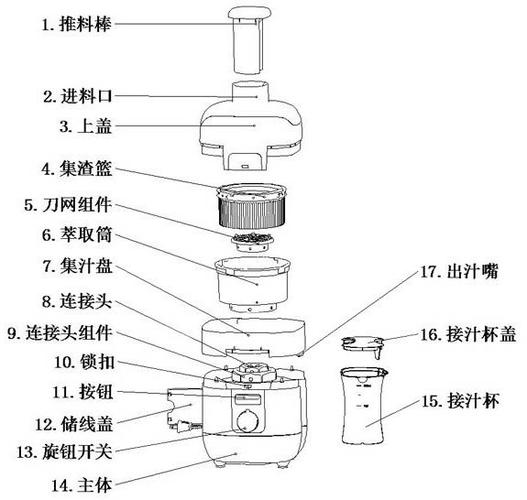 1. 推料棒
2. 进料口
3. 上盖
4. 集渣篮
5. 刀网组件
6. 萃取筒
7. 集汁盘
8. 连接头
9. 连接头组件
10. 锁扣
11. 按钮
12. 储线盖
13. 旋钮开关
14. 主体
17. 出汁嘴
16. 接汁杯盖
15. 接汁杯