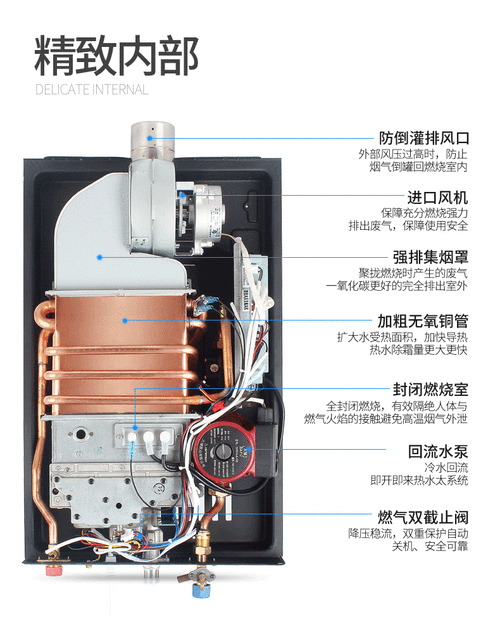 精致内部
DELICATE INTERNAL

防倒灌排风口
外部风压过高时，防止烟气倒罐回燃烧室内

进口风机
保障充分燃烧强力排出废气，保障使用安全

强排集烟罩
聚拢燃烧时产生的废气一氧化碳更好的完全排出室外

加粗无氧铜管
扩大水受热面积，加快导热热水除霜量更大更快

封闭燃烧室
全封闭燃烧，有效隔绝人体与燃气火焰的接触避免高温烟气外泄

回流水泵
冷水回流即开即来热水太系统

燃气双截止阀
降压稳流，双重保护自动关机、安全可靠