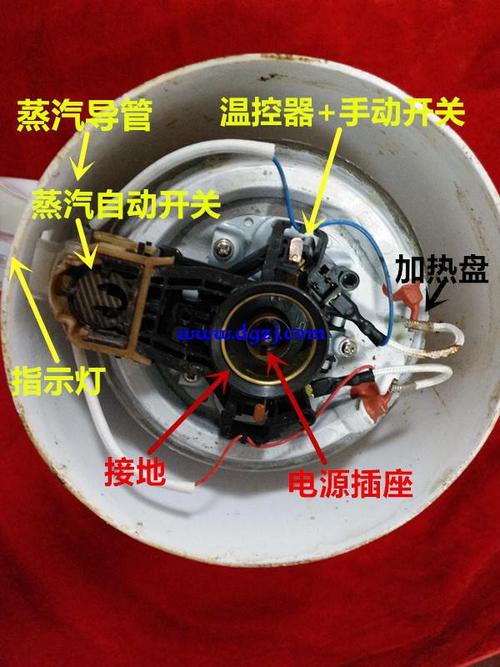 蒸汽导管

温控器+手动开关

蒸汽自动开关

加热盘

www.dgzj.com

指示灯

接地

电源插座