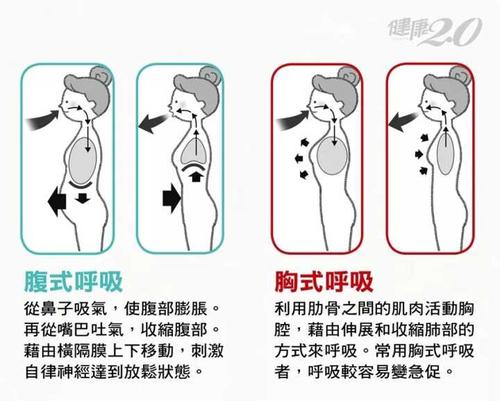 健康2.0

腹式呼吸

從鼻子吸氣，使腹部膨脹。再從嘴巴吐氣，收縮腹部。藉由橫隔膜上下移動，刺激自律神經達到放鬆狀態。

胸式呼吸

利用肋骨之間的肌肉活動胸腔，藉由伸展和收縮肺部的方式來呼吸。常用胸式呼吸者，呼吸較容易變急促。