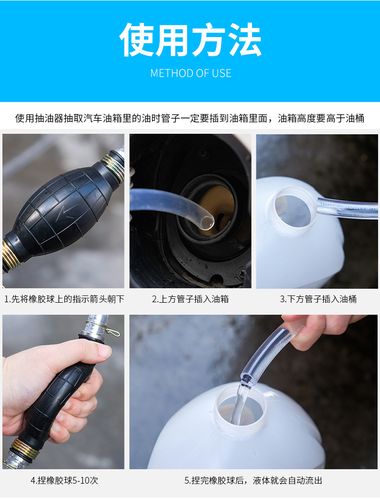 使用方法

METHOD OF USE

使用抽油器抽取汽车油箱里的油时管子一定要插到油箱里面，油箱高度要高于油桶

1.先将橡胶球上的指示箭头朝下

2.上方管子插入油箱

3.下方管子插入油桶

4.捏橡胶球5-10次

5.捏完橡胶球后，液体就会自动流出