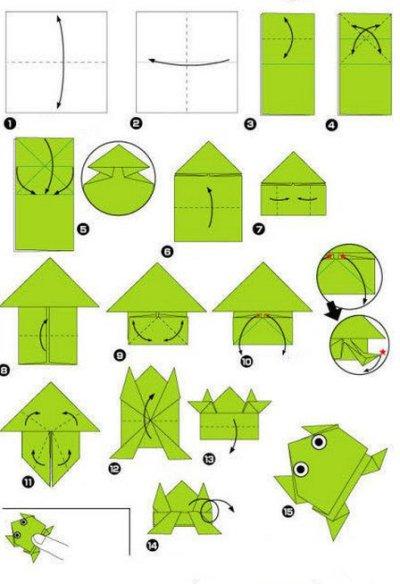 1
2
3
4
5
6
7
8
9
10
11
12
13
14
15