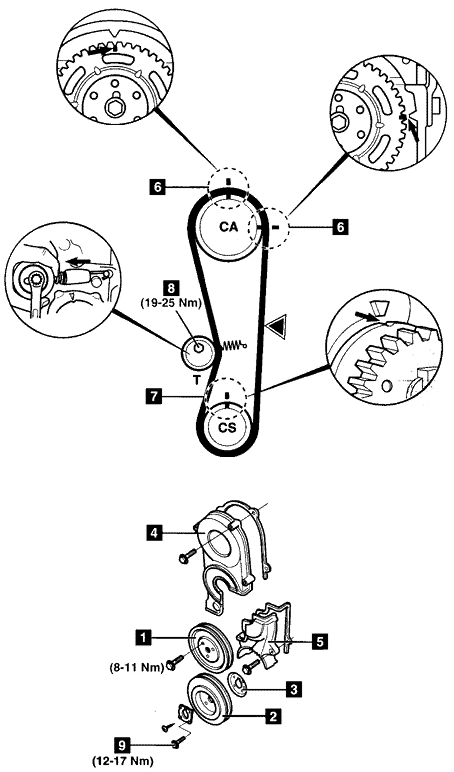 6
CA
6
8
(19-25 Nm)
T
7
CS
4
1
5
(8-11 Nm)
3
2
9
(12-17 Nm)