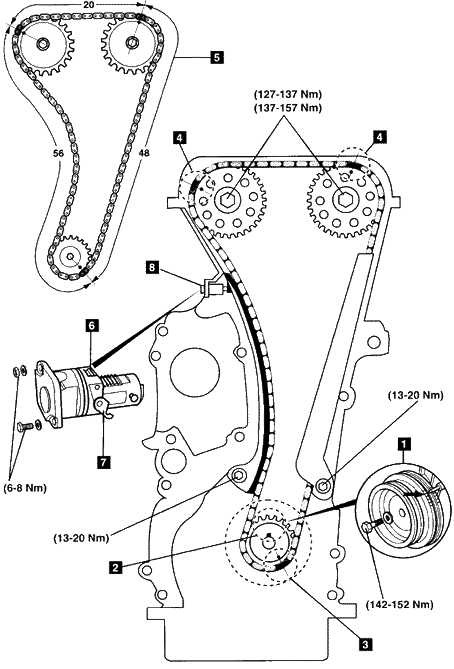 20
5
56
48
(127-137 Nm)
(137-157 Nm)
4
4
8
6
7
(6-8 Nm)
(13-20 Nm)
1
(13-20 Nm)
2
(142-152 Nm)
3