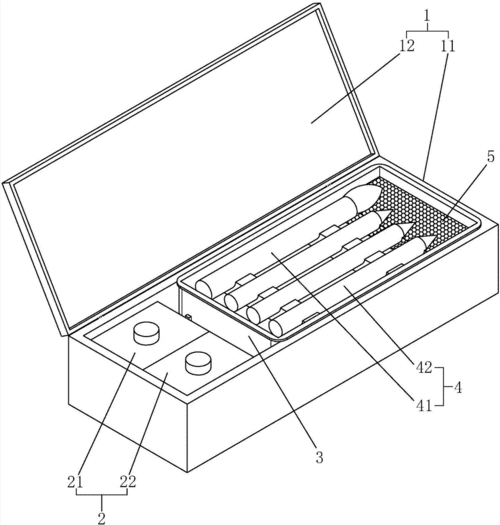 1
12
11
5
42
4
41
3
21
22
2