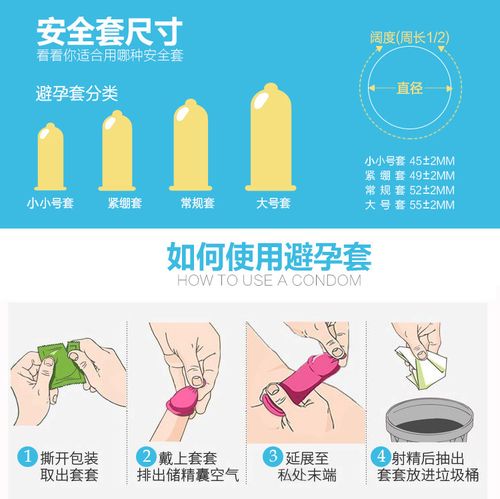 安全套尺寸
看看你适合用哪种安全套

避孕套分类

小小号套　紧绷套　常规套　大号套

阔度(周长1/2)
直径

小小号套 45±2MM
紧 绷 套 49±2MM
常 规 套 52±2MM
大 号 套 55±2MM

如何使用避孕套
HOW TO USE A CONDOM

1 撕开包装 取出套套

2 戴上套套 排出储精囊空气

3 延展至 私处末端

4 射精后抽出 套套放进垃圾桶