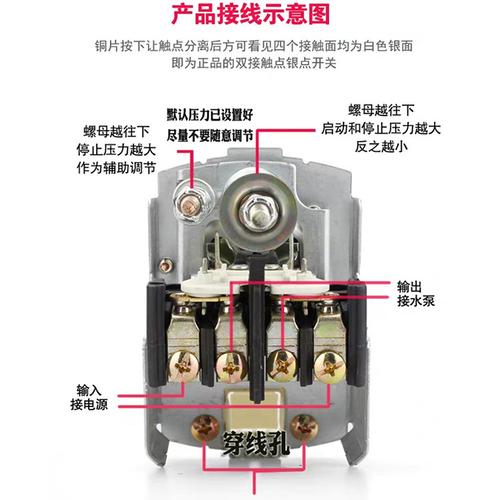 产品接线示意图

铜片按下让触点分离后方可看见四个接触面均为白色银面
即为正品的双接触点银点开关

螺母越往下
停止压力越大
作为辅助调节

默认压力已设置好
尽量不要随意调节

螺母越往下
启动和停止压力越大
反之越小

输出
接水泵

输入
接电源

穿线孔