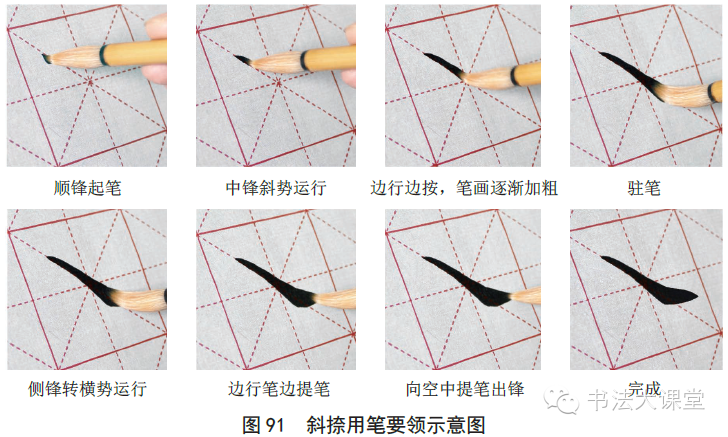 顺锋起笔

中锋斜势运行

边行边按，笔画逐渐加粗

驻笔

侧锋转横势运行

边行笔边提笔

向空中提笔出锋

完成

书法大课堂

图 91　斜捺用笔要领示意图