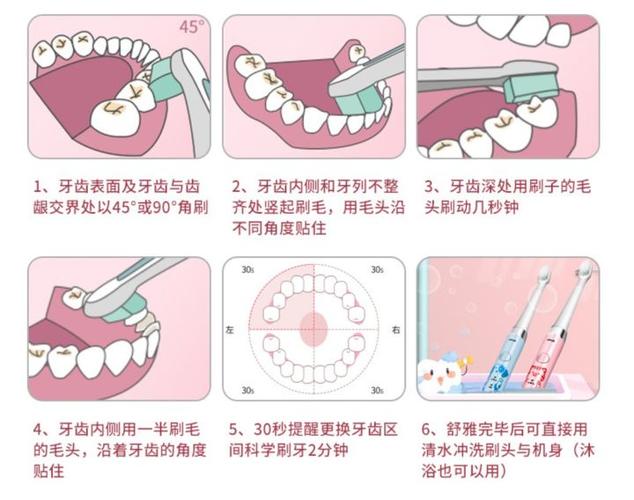 45°

1、牙齿表面及牙齿与齿龈交界处以45°或90°角刷

2、牙齿内侧和牙列不整齐处竖起刷毛，用毛头沿不同角度贴住

3、牙齿深处用刷子的毛头刷动几秒钟

30s
30s
左
右
30s
30s

4、牙齿内侧用一半刷毛的毛头，沿着牙齿的角度贴住

5、30秒提醒更换牙齿区间科学刷牙2分钟

6、舒雅完毕后可直接用清水冲洗刷头与机身（沐浴也可以用）