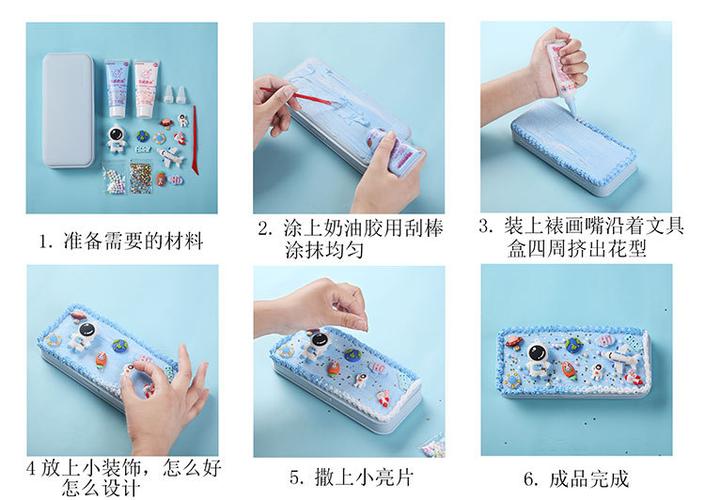 1. 准备需要的材料

2. 涂上奶油胶用刮棒涂抹均匀

3. 装上裱画嘴沿着文具盒四周挤出花型

4 放上小装饰，怎么好怎么设计

5. 撒上小亮片

6. 成品完成