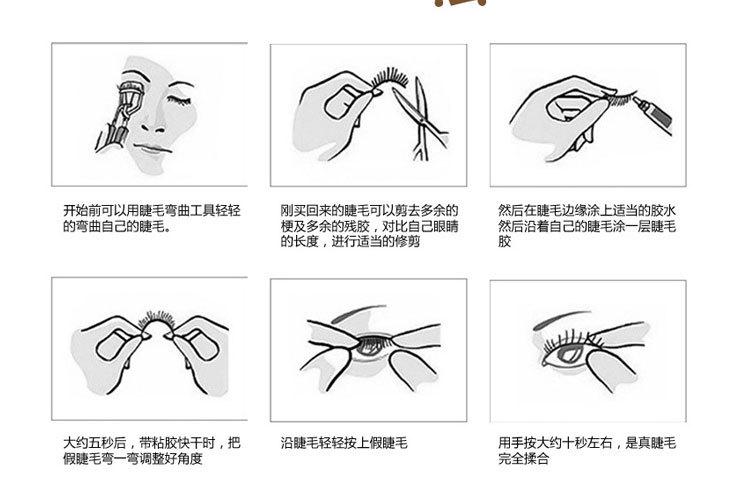 开始前可以用睫毛弯曲工具轻轻的弯曲自己的睫毛。

刚买回来的睫毛可以剪去多余的梗及多余的残胶，对比自己眼睛的长度，进行适当的修剪

然后在睫毛边缘涂上适当的胶水然后沿着自己的睫毛涂一层睫毛胶

大约五秒后，带粘胶快干时，把假睫毛弯一弯调整好角度

沿睫毛轻轻按上假睫毛

用手按大约十秒左右，是真睫毛完全揉合