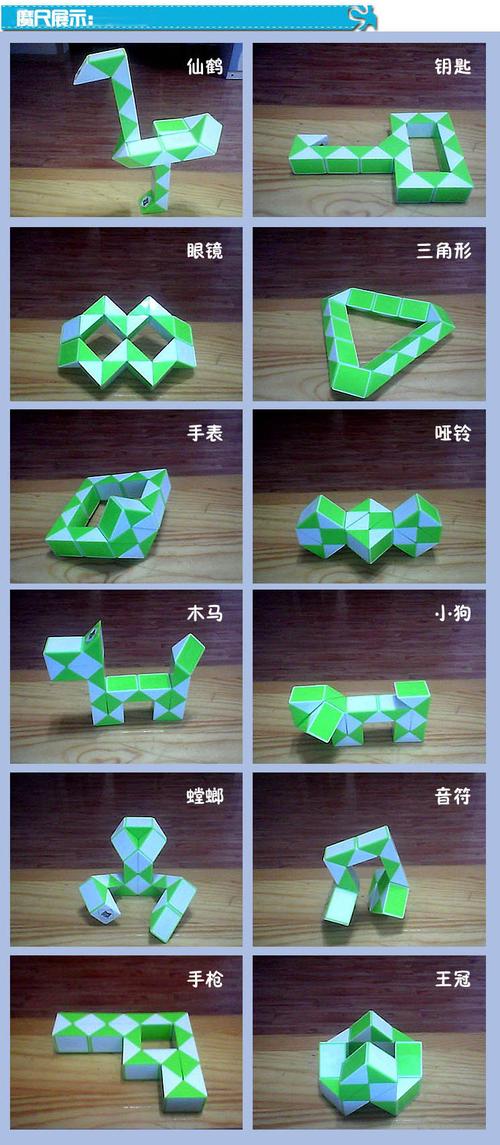 魔尺展示:

仙鹤

钥匙

眼镜

三角形

手表

哑铃

木马

小狗

螳螂

音符

手枪

王冠