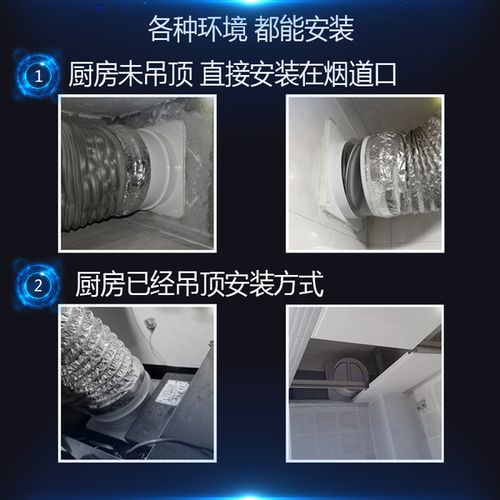 各种环境 都能安装

1 厨房未吊顶 直接安装在烟道口

2 厨房已经吊顶安装方式