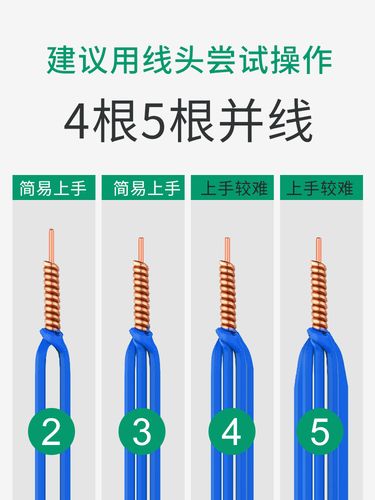 建议用线头尝试操作

4根5根并线

简易上手

简易上手

上手较难

上手较难

2

3

4

5