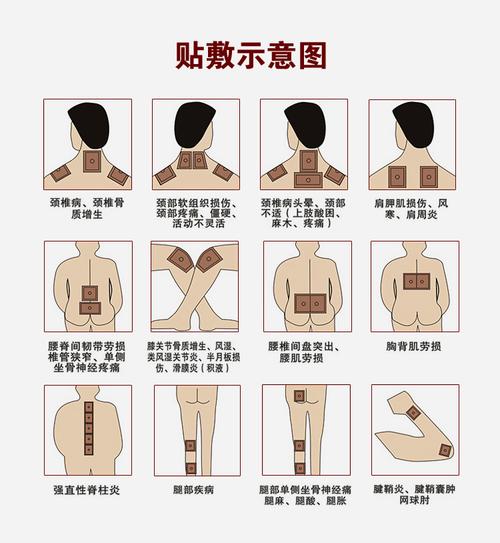 贴敷示意图

颈椎病、颈椎骨质增生

颈部软组织损伤、颈部疼痛、僵硬、活动不灵活

颈椎病头晕、颈部不适（上肢酸困、麻木、疼痛）

肩胛肌损伤、风寒、肩周炎

腰脊间韧带劳损椎管狭窄、单侧坐骨神经疼痛

膝关节骨质增生、风湿、类风湿关节炎、半月板损伤、滑膜炎（积液）

腰椎间盘突出、腰肌劳损

胸背肌劳损

强直性脊柱炎

腿部疾病

腿部单侧坐骨神经痛腿麻、腿酸、腿胀

腱鞘炎、腱鞘囊肿网球肘