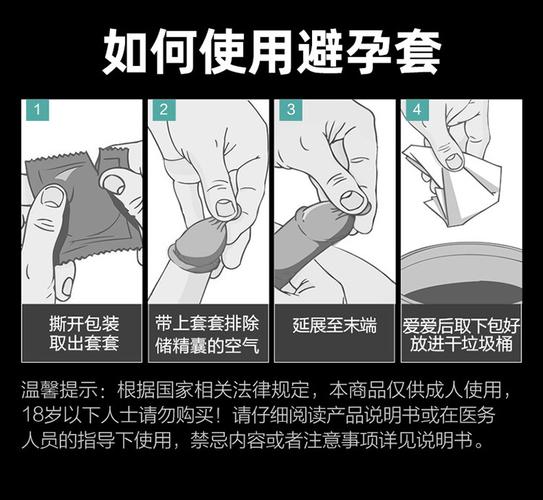 如何使用避孕套

1
撕开包装
取出套套

2
带上套套排除
储精囊的空气

3
延展至末端

4
爱爱后取下包好
放进干垃圾桶

温馨提示：根据国家相关法律规定，本商品仅供成人使用，18岁以下人士请勿购买！请仔细阅读产品说明书或在医务人员的指导下使用，禁忌内容或者注意事项详见说明书。