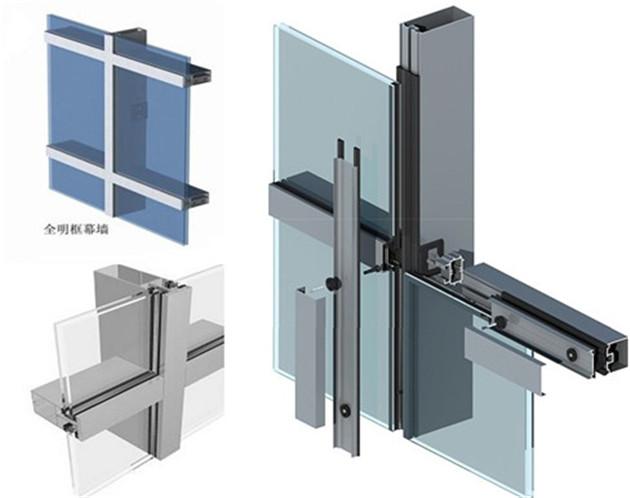 全明框幕墙