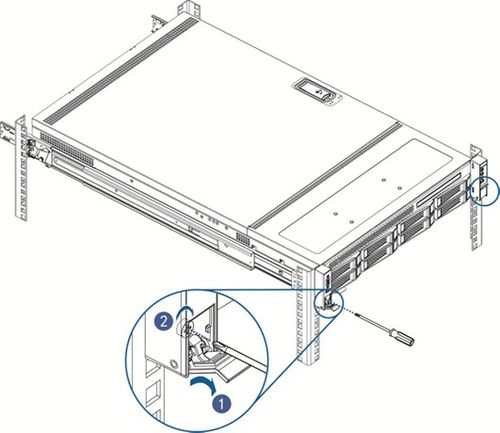 2
1