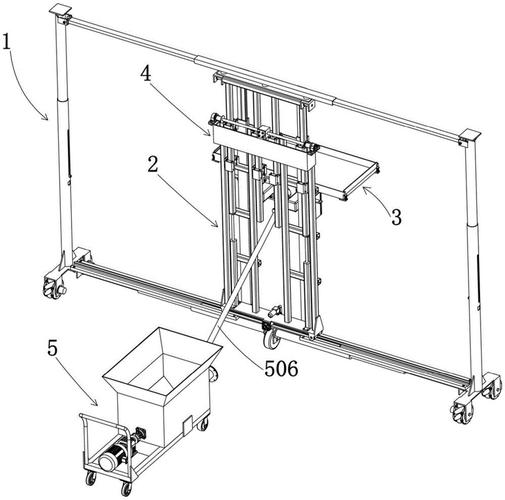 1
4
2
3
5
506