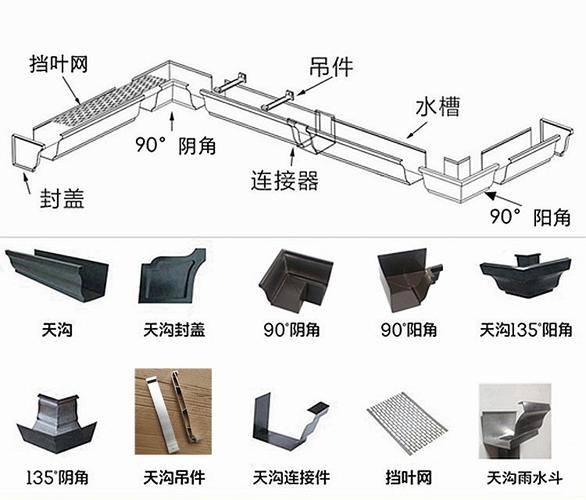 挡叶网

吊件

水槽

90° 阴角

连接器

封盖

90° 阳角

天沟

天沟封盖

90°阴角

90°阳角

天沟135°阳角

135°阴角

天沟吊件

天沟连接件

挡叶网

天沟雨水斗