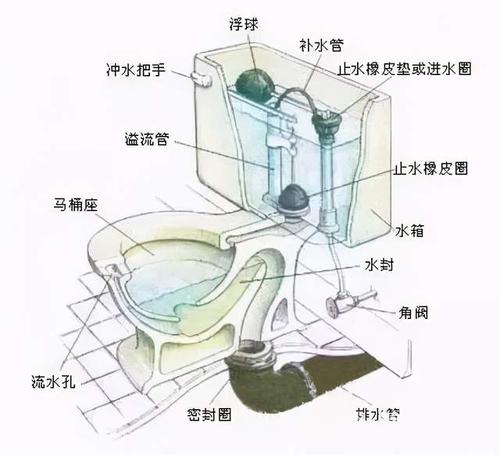 浮球
补水管
冲水把手
止水橡皮垫或进水圈
溢流管
止水橡皮圈
马桶座
水箱
水封
角阀
流水孔
密封圈
排水管