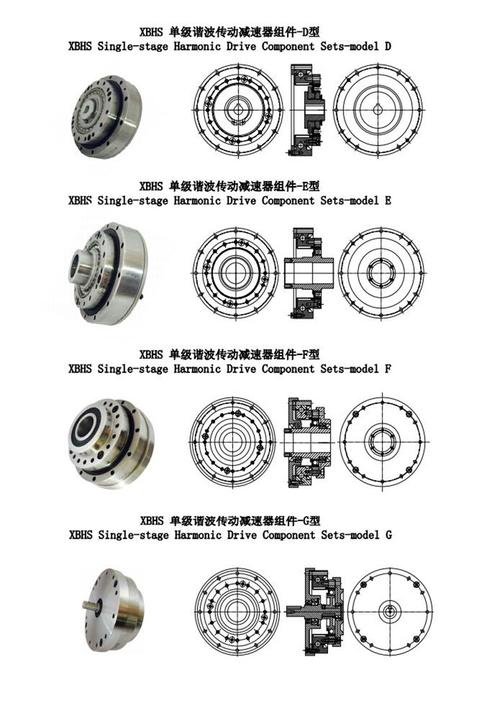 XBHS 单级谐波传动减速器组件-D型
XBHS Single-stage Harmonic Drive Component Sets-model D

XBHS 单级谐波传动减速器组件-E型
XBHS Single-stage Harmonic Drive Component Sets-model E

XBHS 单级谐波传动减速器组件-F型
XBHS Single-stage Harmonic Drive Component Sets-model F

XBHS 单级谐波传动减速器组件-G型
XBHS Single-stage Harmonic Drive Component Sets-model G