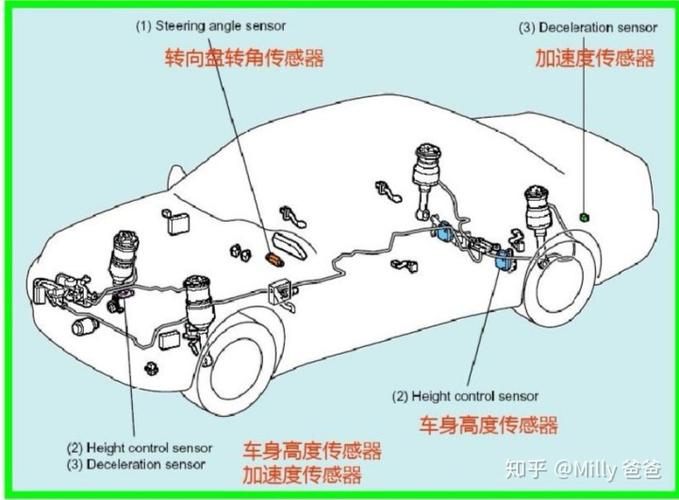 (1) Steering angle sensor
转向盘转角传感器

(3) Deceleration sensor
加速度传感器

(2) Height control sensor
车身高度传感器

(2) Height control sensor
(3) Deceleration sensor
车身高度传感器
加速度传感器

知乎 @Milly 爸爸