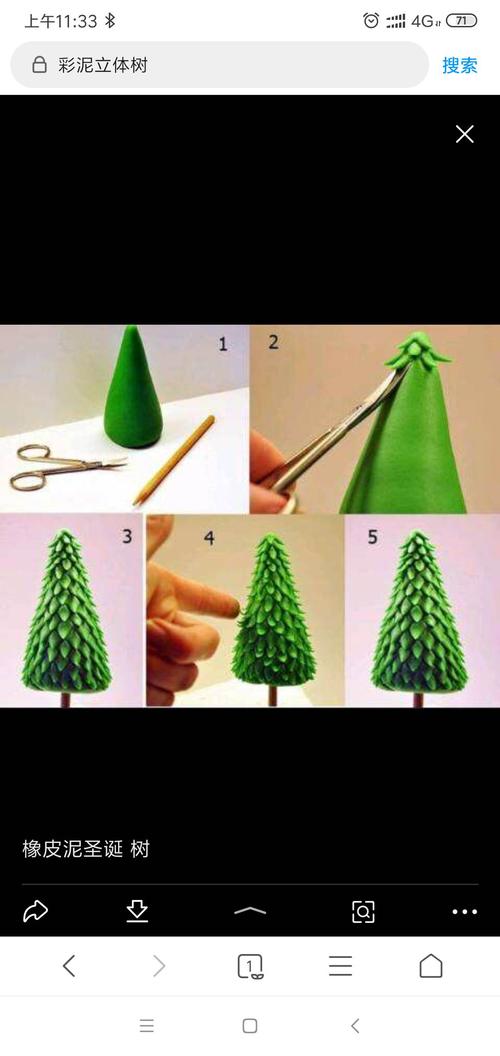 上午11:33
4G 71
彩泥立体树
搜索
1
2
3
4
5
橡皮泥圣诞 树
1