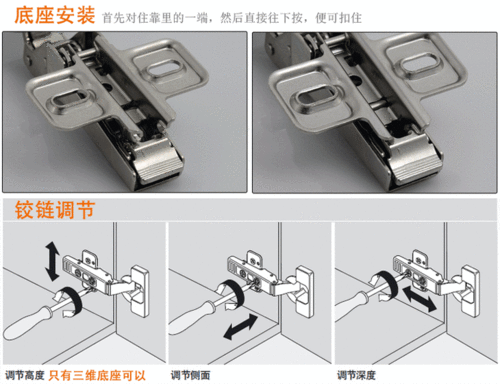 底座安装 首先对住靠里的一端，然后直接往下按，便可扣住

铰链调节

调节高度 只有三维底座可以

调节侧面

调节深度