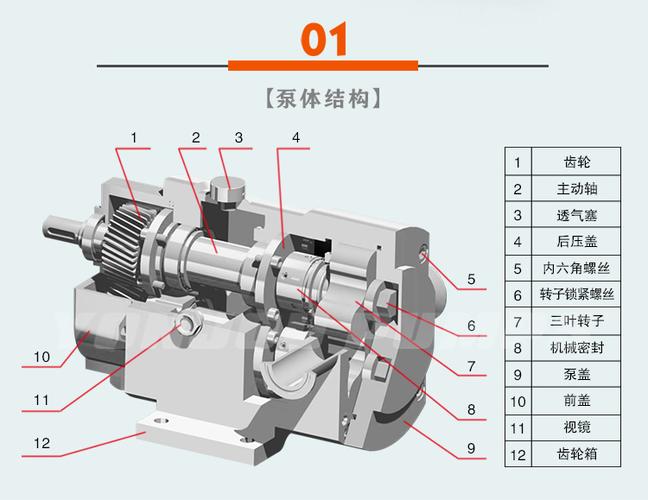 01

【泵体结构】

1 2 3 4

5

6

7

8

9

10

11

12

| 1 | 齿轮 |
|---|---|
| 2 | 主动轴 |
| 3 | 透气塞 |
| 4 | 后压盖 |
| 5 | 内六角螺丝 |
| 6 | 转子锁紧螺丝 |
| 7 | 三叶转子 |
| 8 | 机械密封 |
| 9 | 泵盖 |
| 10 | 前盖 |
| 11 | 视镜 |
| 12 | 齿轮箱 |